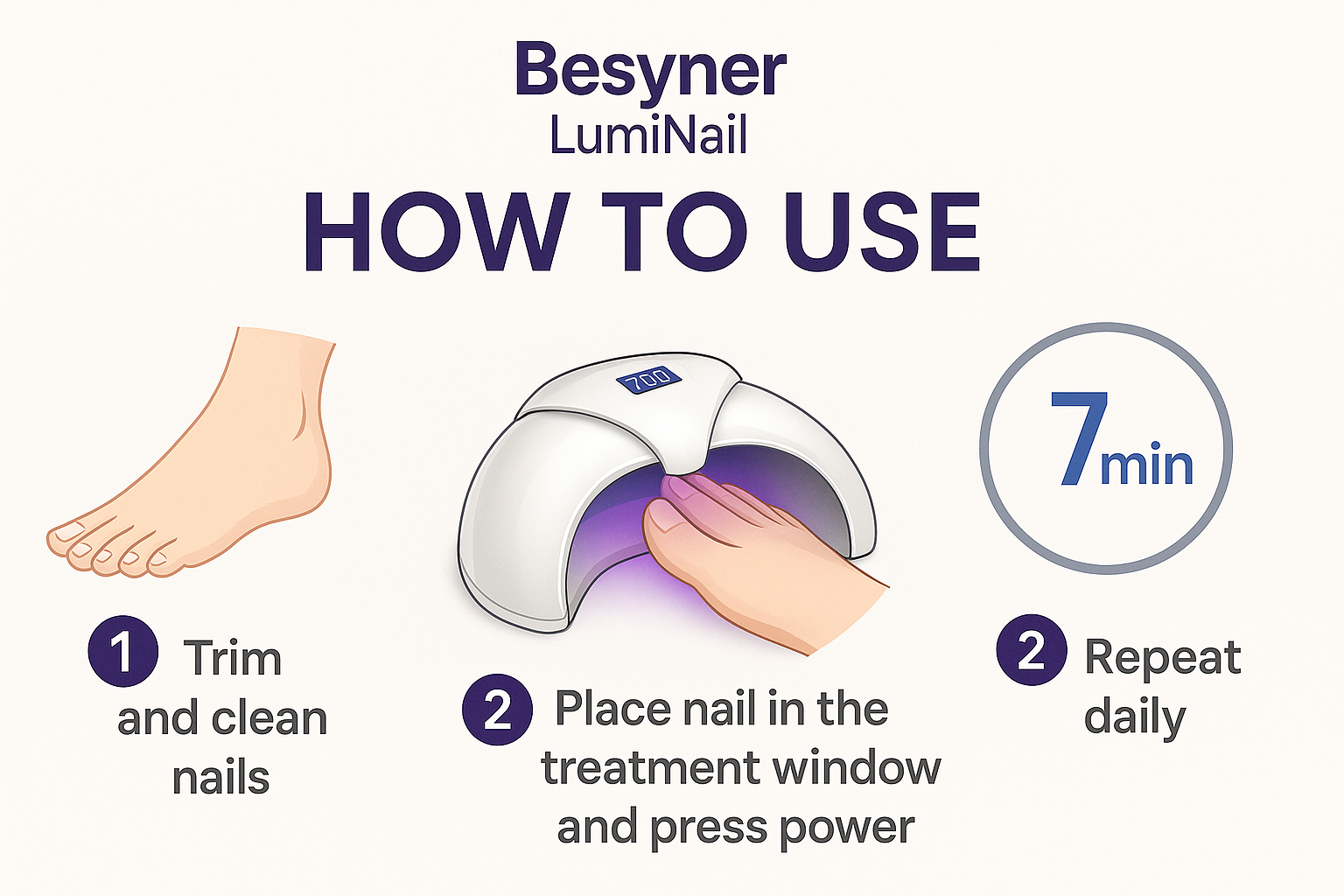 Besyner
LumiNail

HOW TO USE

700

7min

1 Trim and clean nails

2 Place nail in the treatment window and press power

2 Repeat daily